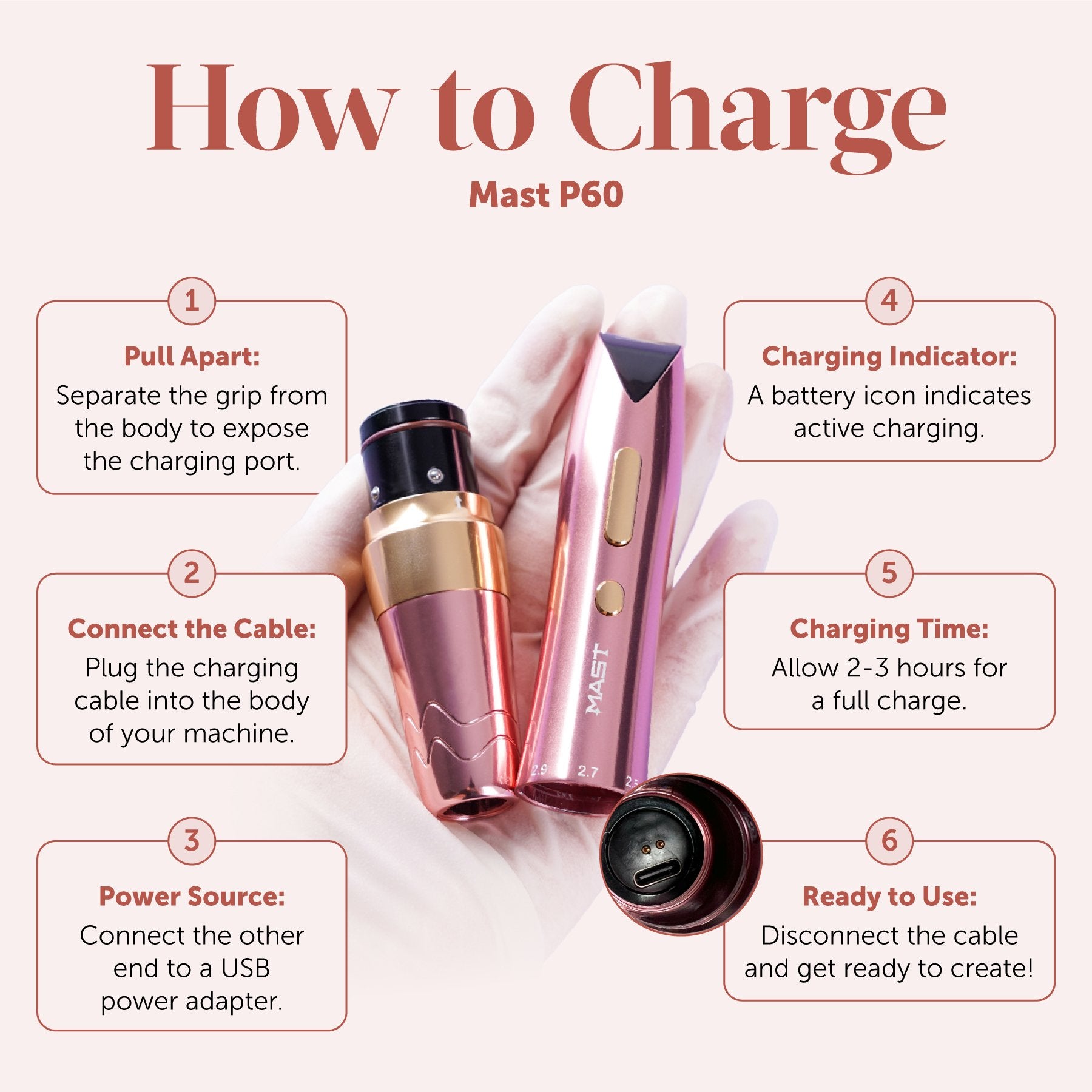 How to Charge

Mast P60

1

Pull Apart:

Separate the grip from the body to expose the charging port.

2

Connect the Cable:

Plug the charging cable into the body of your machine.

3

Power Source:

Connect the other end to a USB power adapter.

4

Charging Indicator:

A battery icon indicates active charging.

5

Charging Time:

Allow 2-3 hours for a full charge.

6

Ready to Use:

Disconnect the cable and get ready to create!

MAST

2.9 2.7